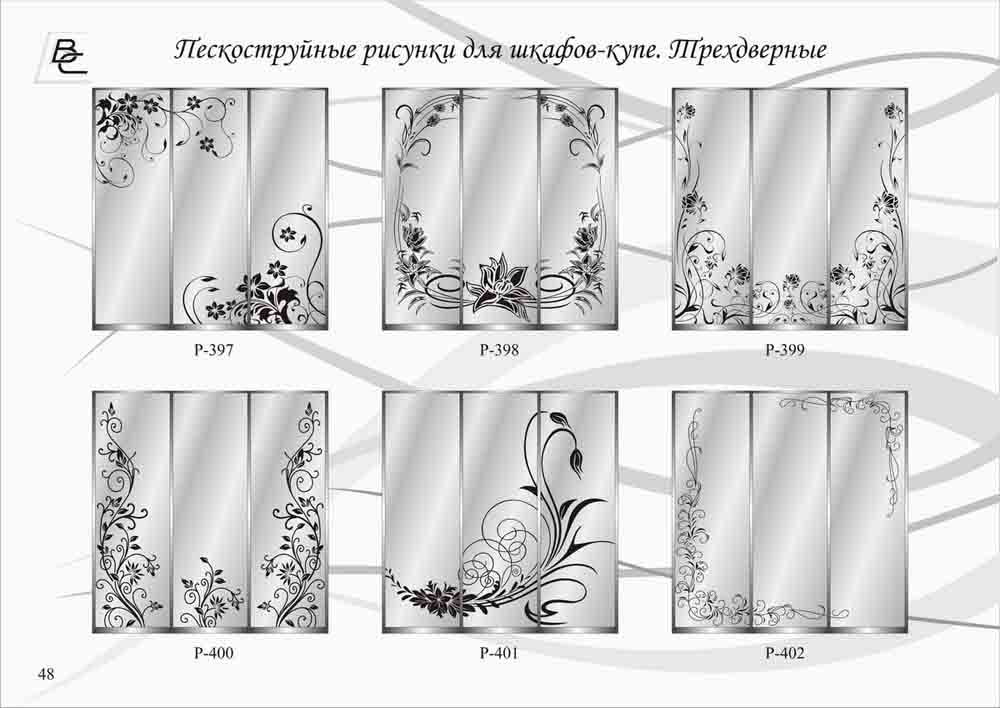 BC

Пескоструйные рисунки для шкафов-купе. Трехдверные

Р-397

Р-398

Р-399

Р-400

Р-401

Р-402

48