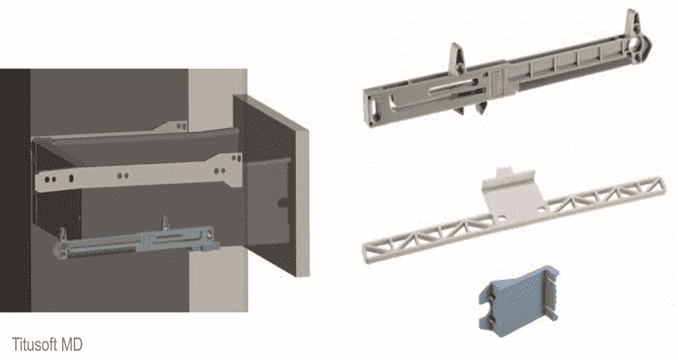 Titusoft MD