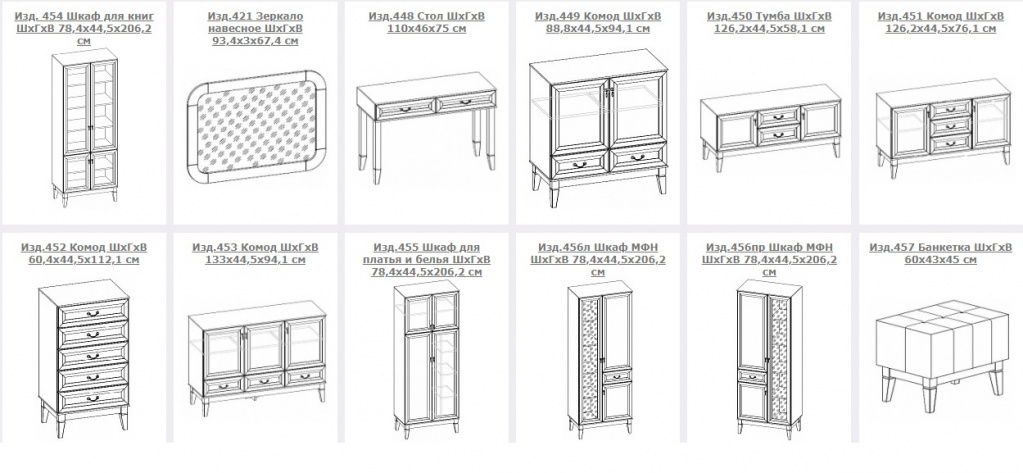 Изд. 454 Шкаф для книг ШхГхВ 78,4х44,5х206,2 см

Изд.421 Зеркало навесное ШхГхВ 93,4х3х67,4 см

Изд.448 Стол ШхГхВ 110х46х75 см

Изд.449 Комод ШхГхВ 88,8х44,5х94,1 см

Изд.450 Тумба ШхГхВ 126,2х44,5х58,1 см

Изд.451 Комод ШхГхВ 126,2х44,5х76,1 см

Изд.452 Комод ШхГхВ 60,4х44,5х112,1 см

Изд.453 Комод ШхГхВ 133х44,5х94,1 см

Изд.455 Шкаф для платья и белья ШхГхВ 78,4х44,5х206,2 см

Изд.456л Шкаф МФН ШхГхВ 78,4х44,5х206,2 см

Изд.456пр Шкаф МФН ШхГхВ 78,4х44,5х206,2 см

Изд.457 Банкетка ШхГхВ 60х43х45 см